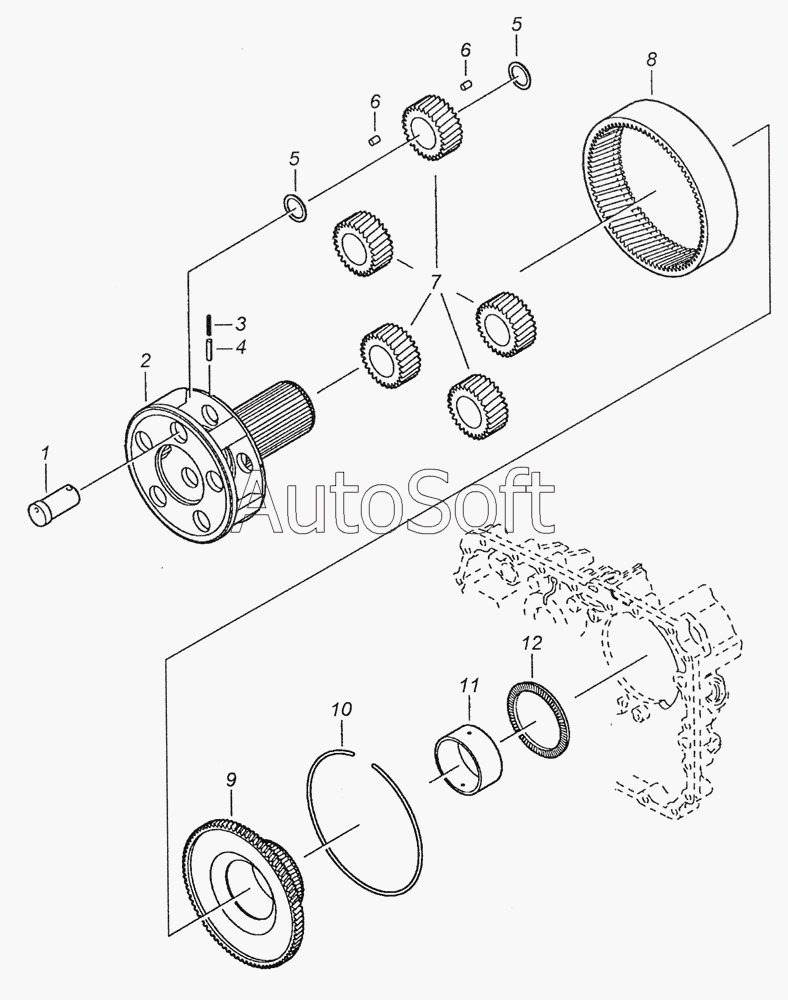 5
6
8
6
5
7
3
4
2
1
AutoSoft
12
11
10
9