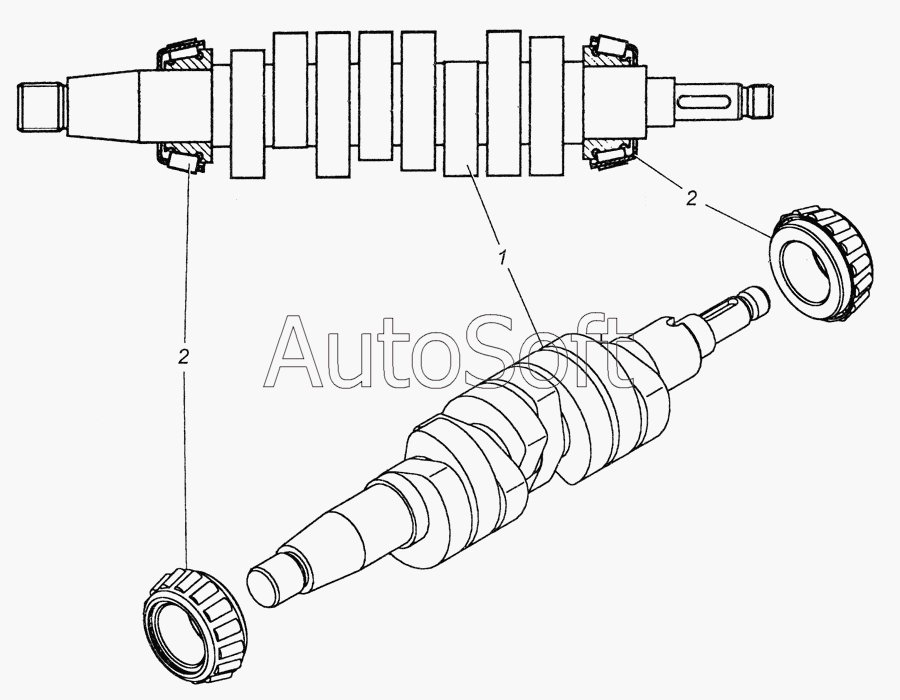 2

1

2

AutoSoft