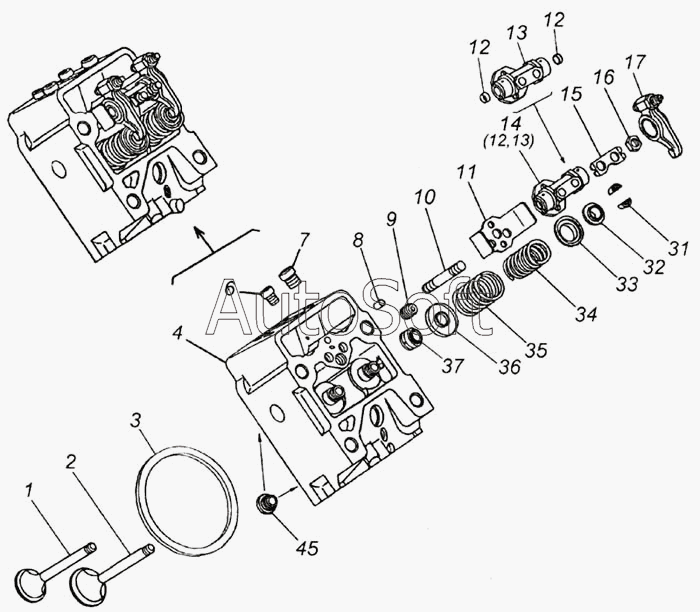 12
13
12
17
16
15
14
(12,13)
11
10
9
8
7
31
32
33
34
35
36
37
4
3
2
1
45
AutoSoft