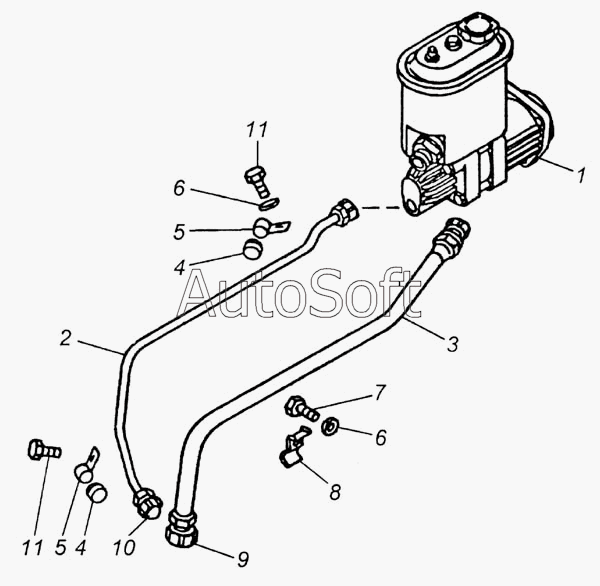 11
1
6
5
4
AutoSoft
2
3
7
6
8
11 5 4 10
9