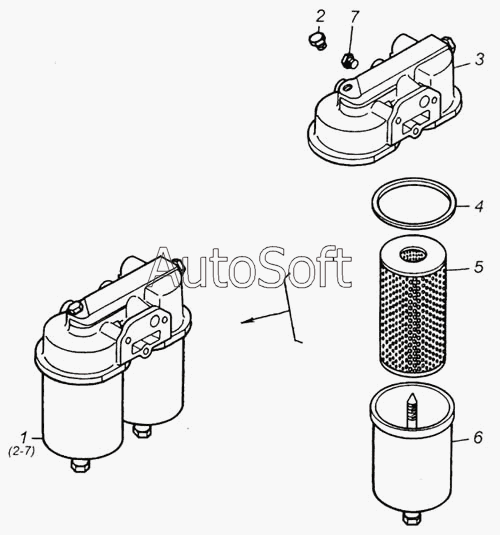 2
7
3
4
AutoSoft
5
1
(2-7)
6