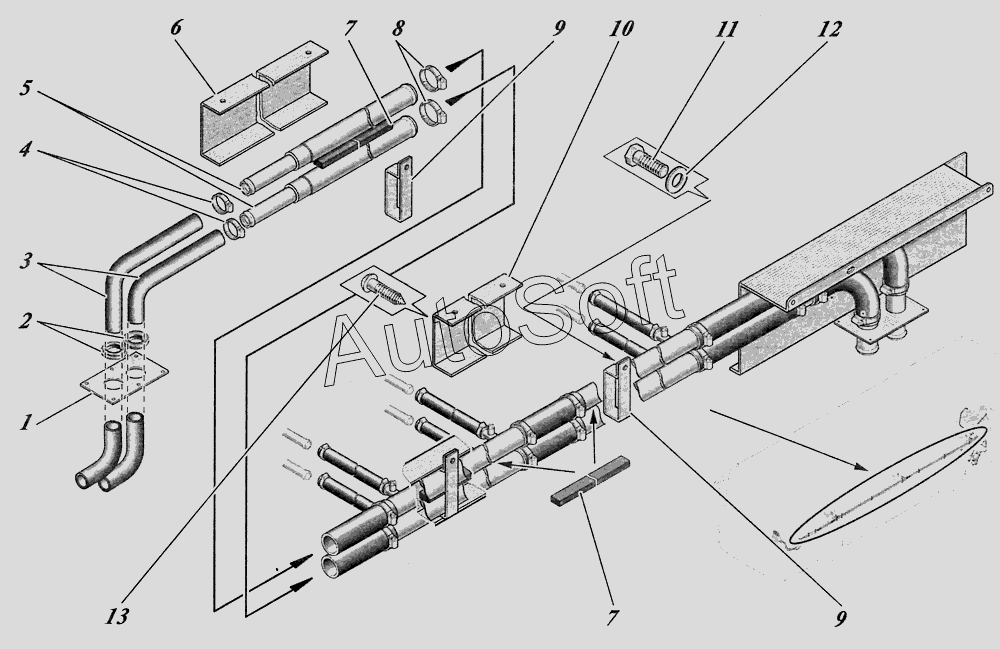 6
7
8
9
10
11
12
5
4
3
2
1
AutoSoft
13
7
9