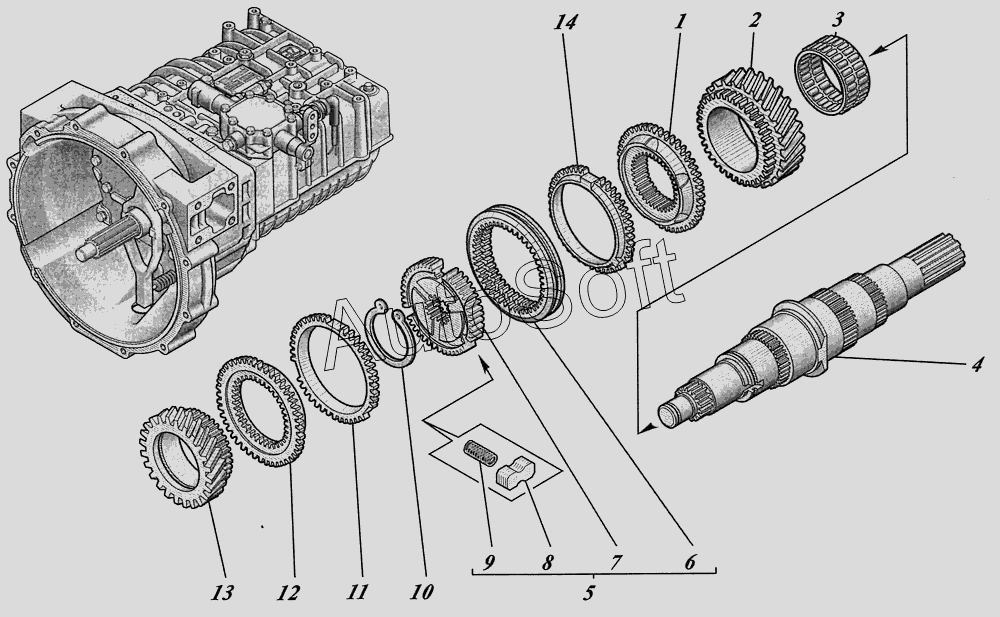 14
1
2
3
4
AutoSoft
13
12
11
10
9
8
7
6
5