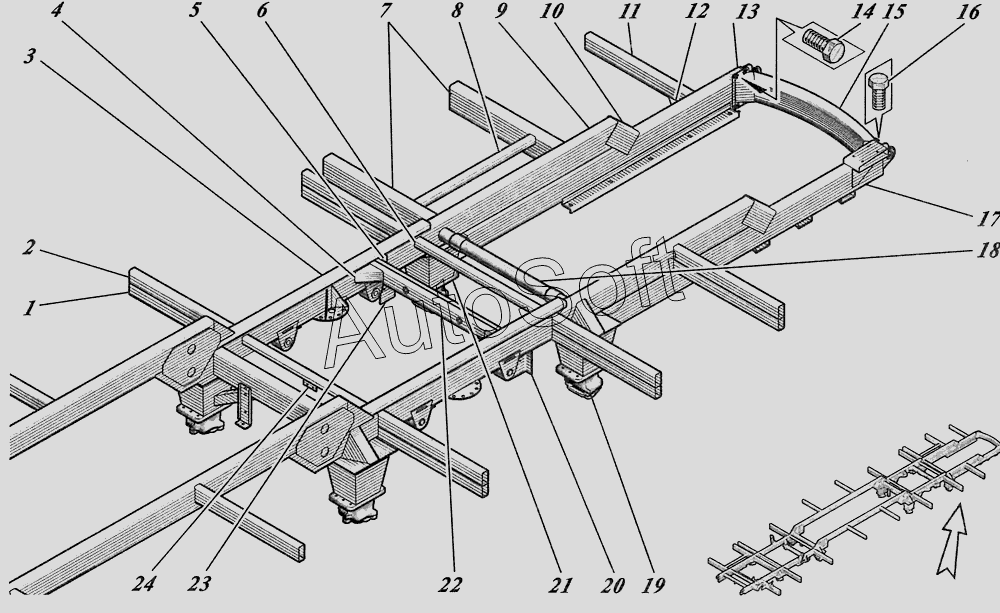 4 5 6 7 8 9 10 11 12 13 14 15 16
3
2
1
17
18
AutoSoft
24 23 22 21 20 19