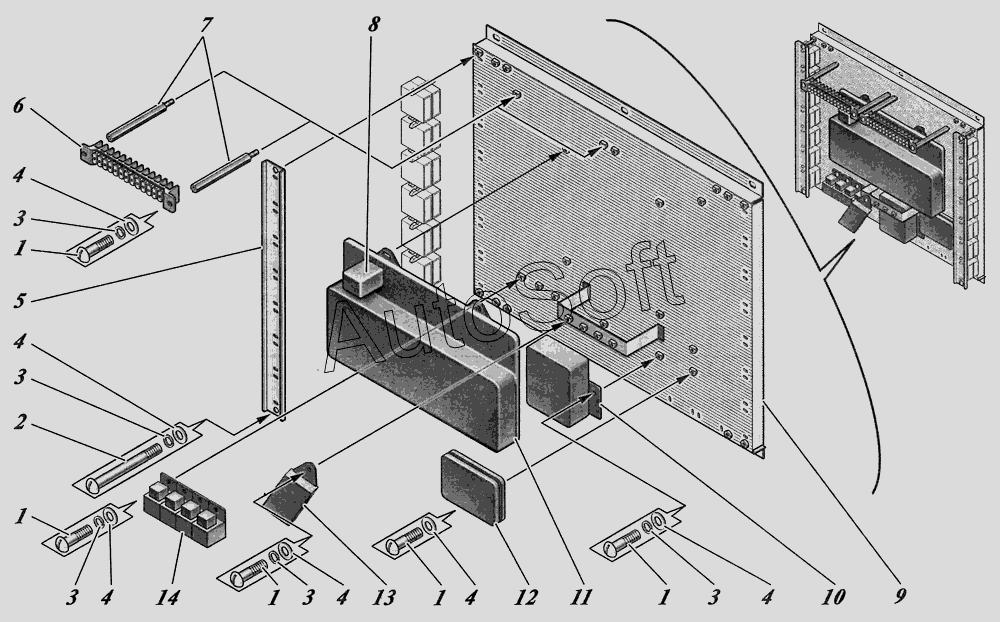 7
8
6
4
3
1
5
4
3
2
1
3
4
14
1
3
4
13
1
4
12
11
1
3
4
10
9
AutoSoft