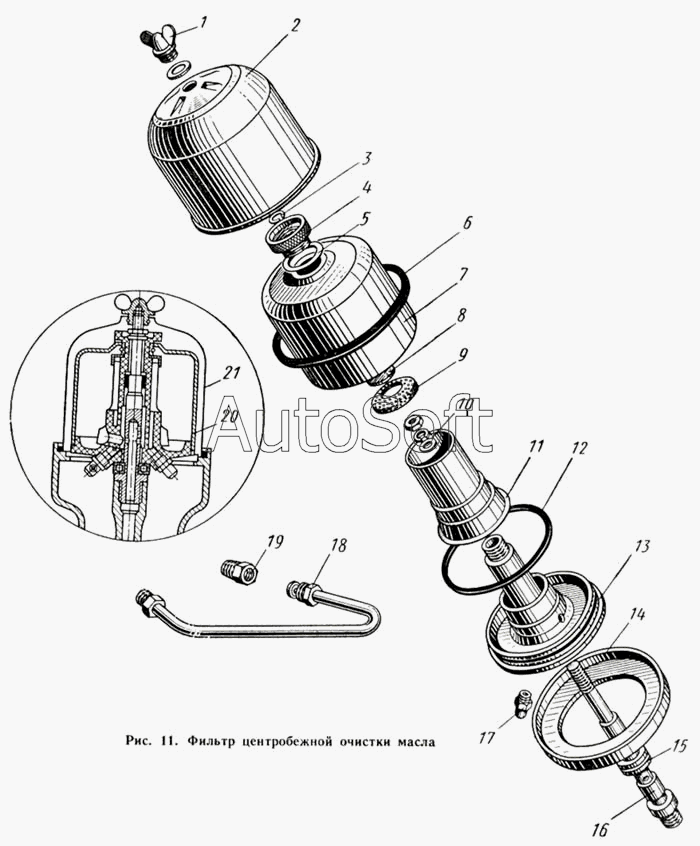 1
2
3
4
5
6
7
8
9
10
21
20
AutoSoft
11
12
19
18
13
14
17
15
16
Рис. 11. Фильтр центробежной очистки масла