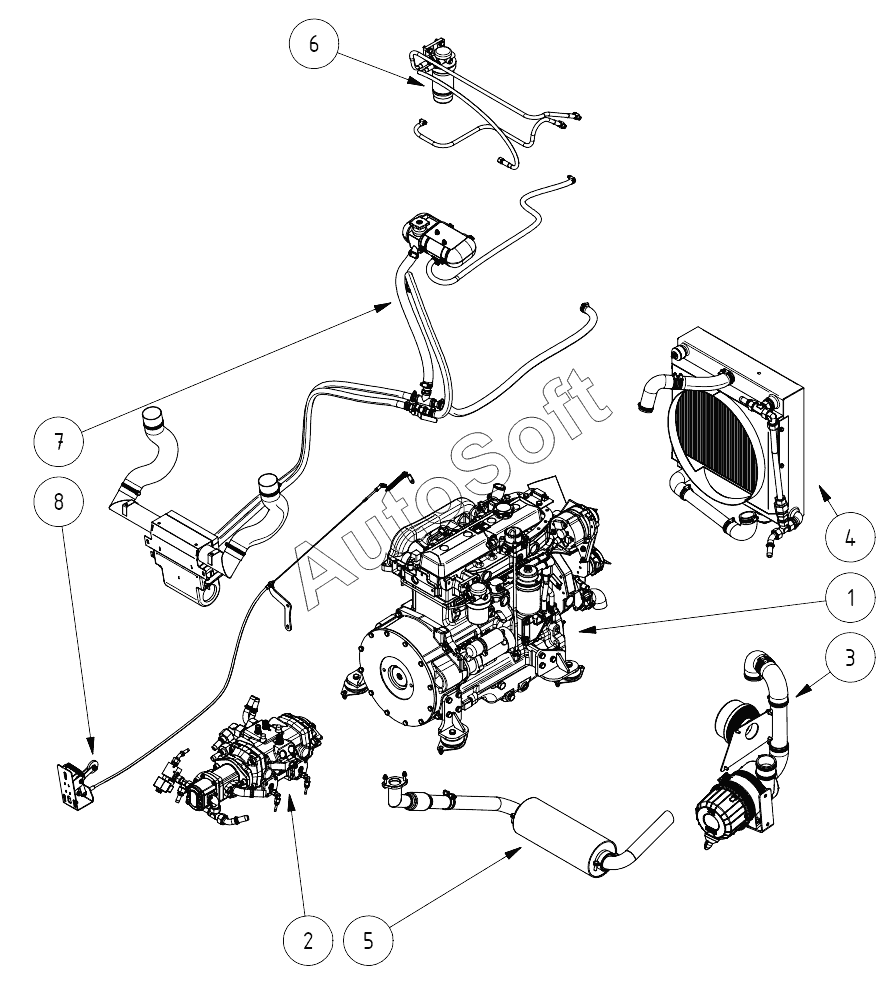 6

7

8

AutoSoft

4

1

3

2

5