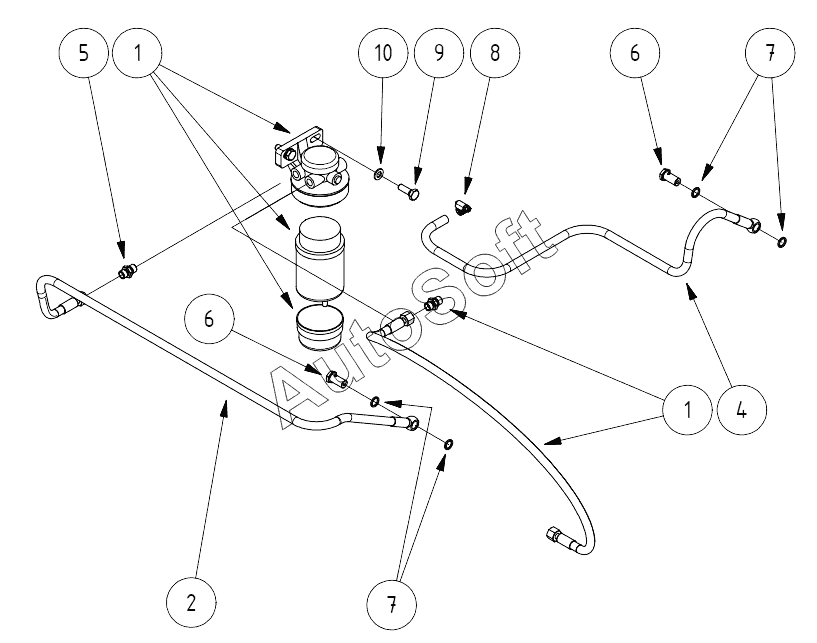 5
1
10
9
8
6
7
AutoSoft
6
1
4
2
7