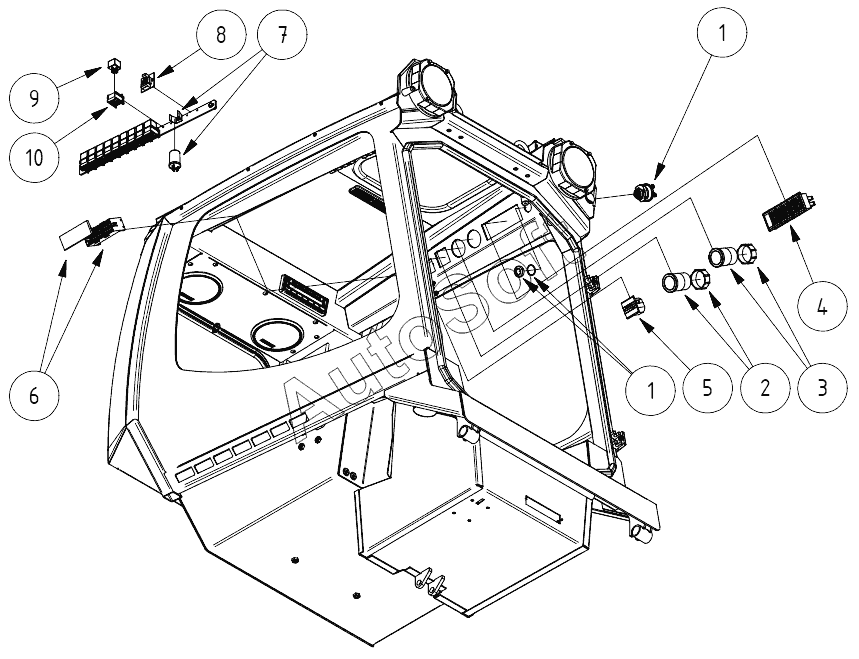 8
7
1
9
10
4
6
1
5
2
3
AutoSoft