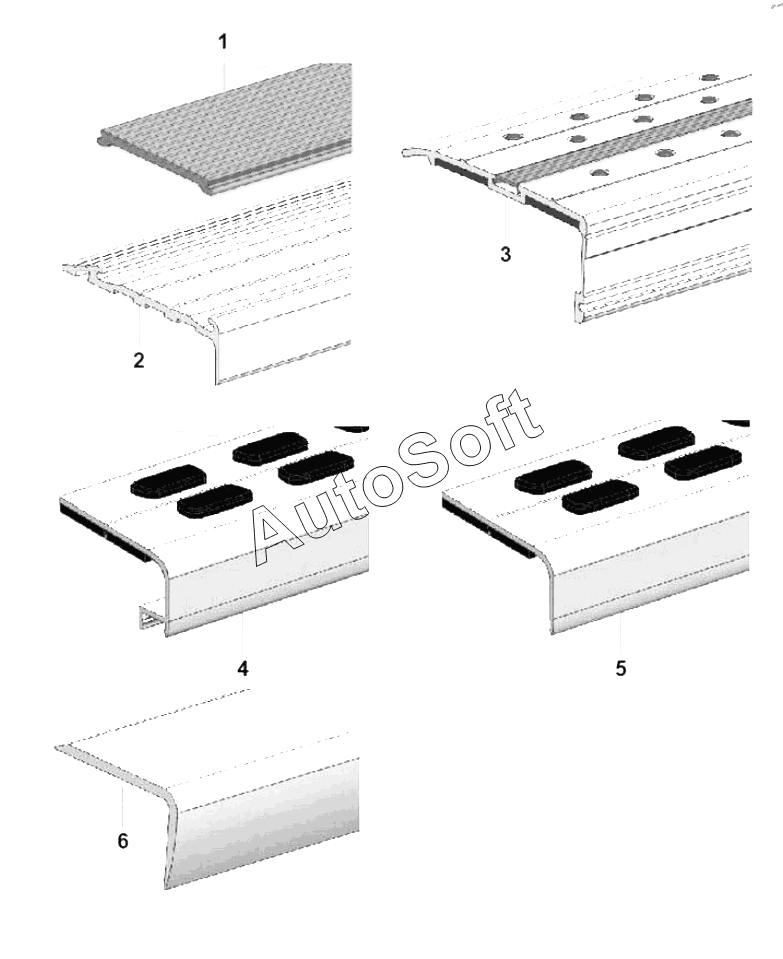 1

3

2

AutoSoft

4

5

6