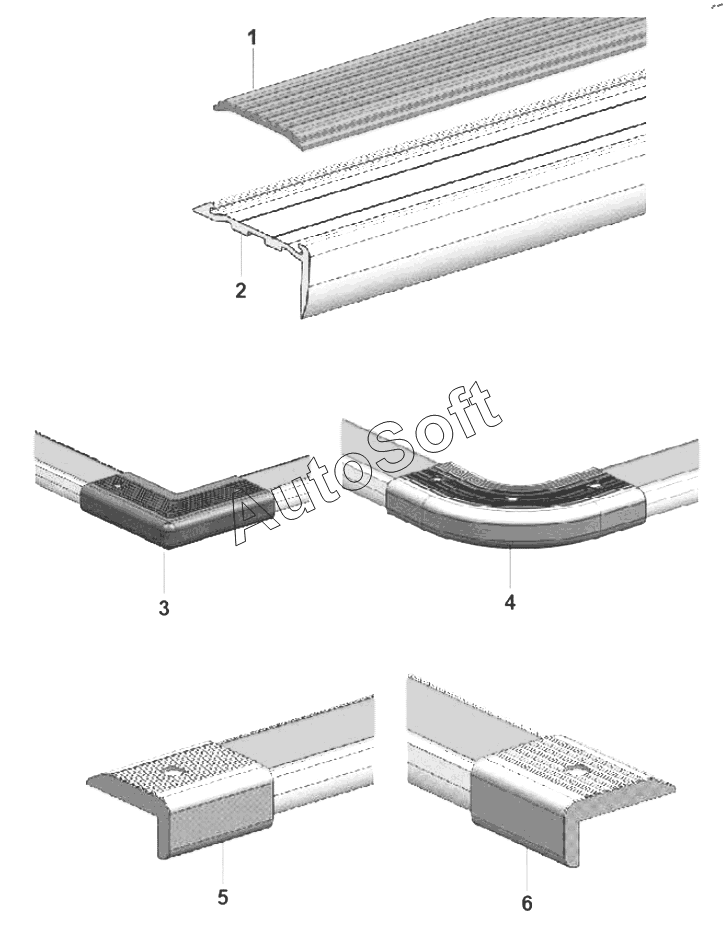 1
2
AutoSoft
3
4
5
6