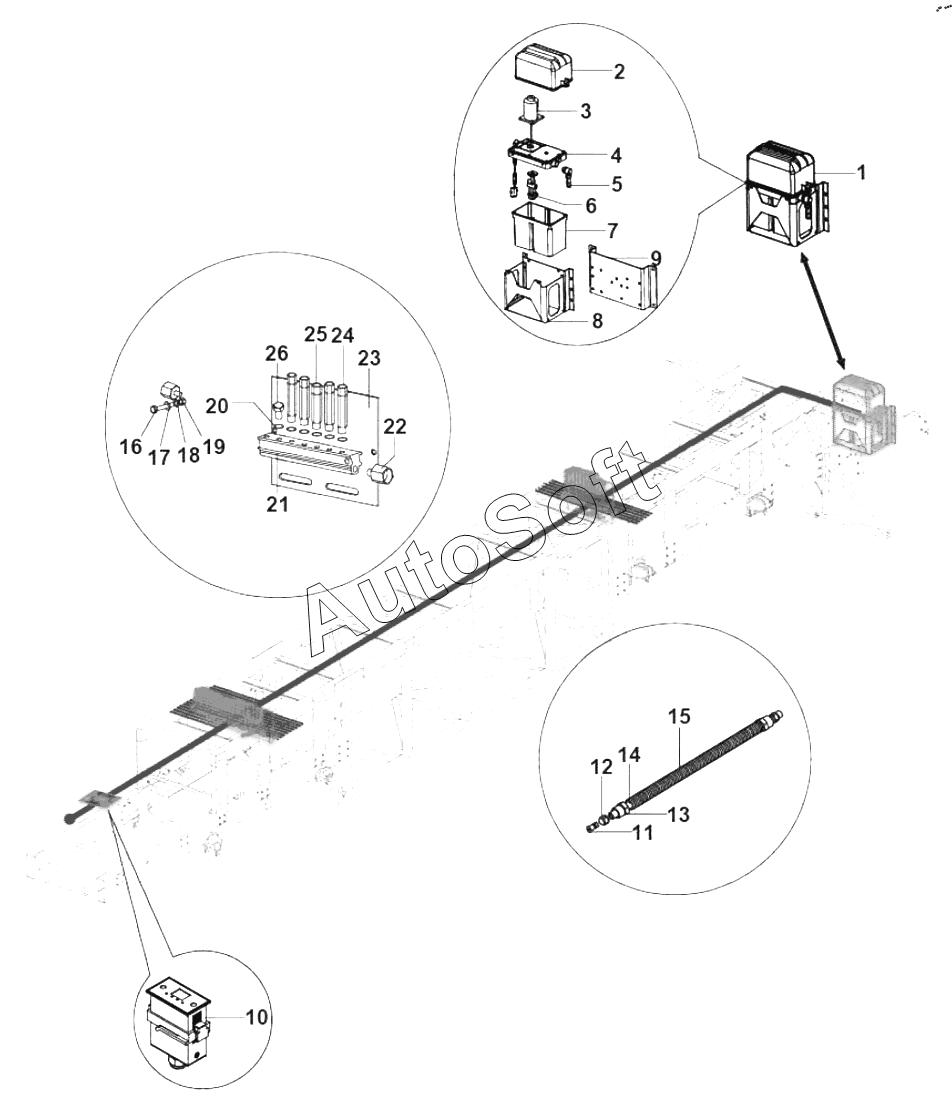 2
3
4
5
6
7
9
8
1
25 24
26
23
20
22
16 17 18 19
21
AutoSoft
15
12 14
13
11
10