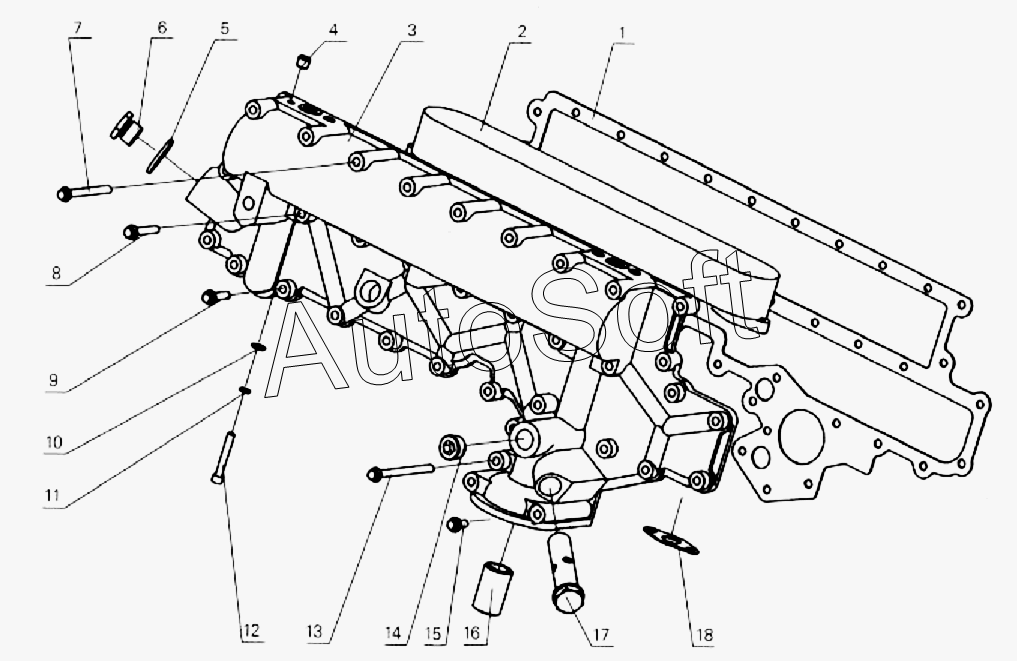 7
6
5
4
3
2
1
8
9
10
11
12
13
14
15
16
17
18
AutoSoft