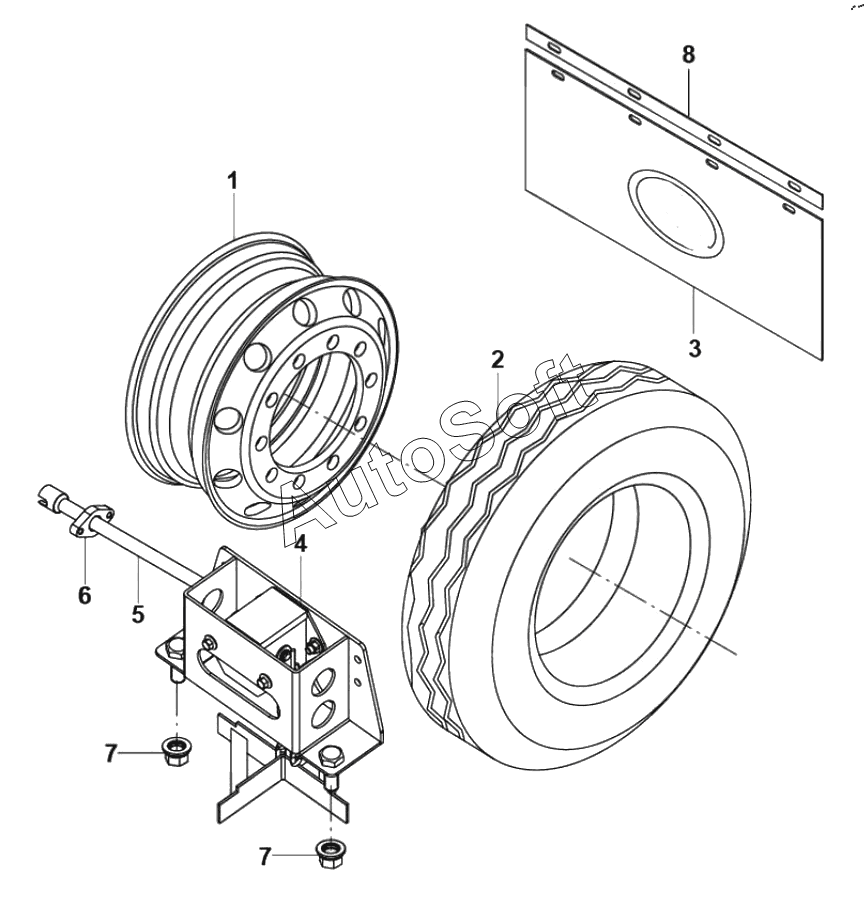 8
1
3
2
AutoSoft
4
6
5
7
7