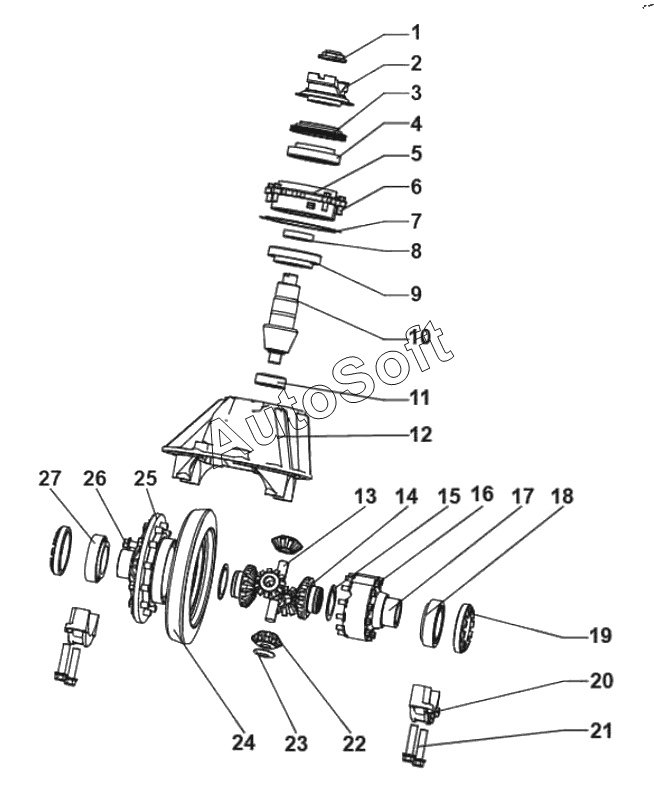 1
2
3
4
5
6
7
8
9
10
11
12
AutoSoft
27
26
25
13
14
15
16
17
18
19
20
21
24
23
22