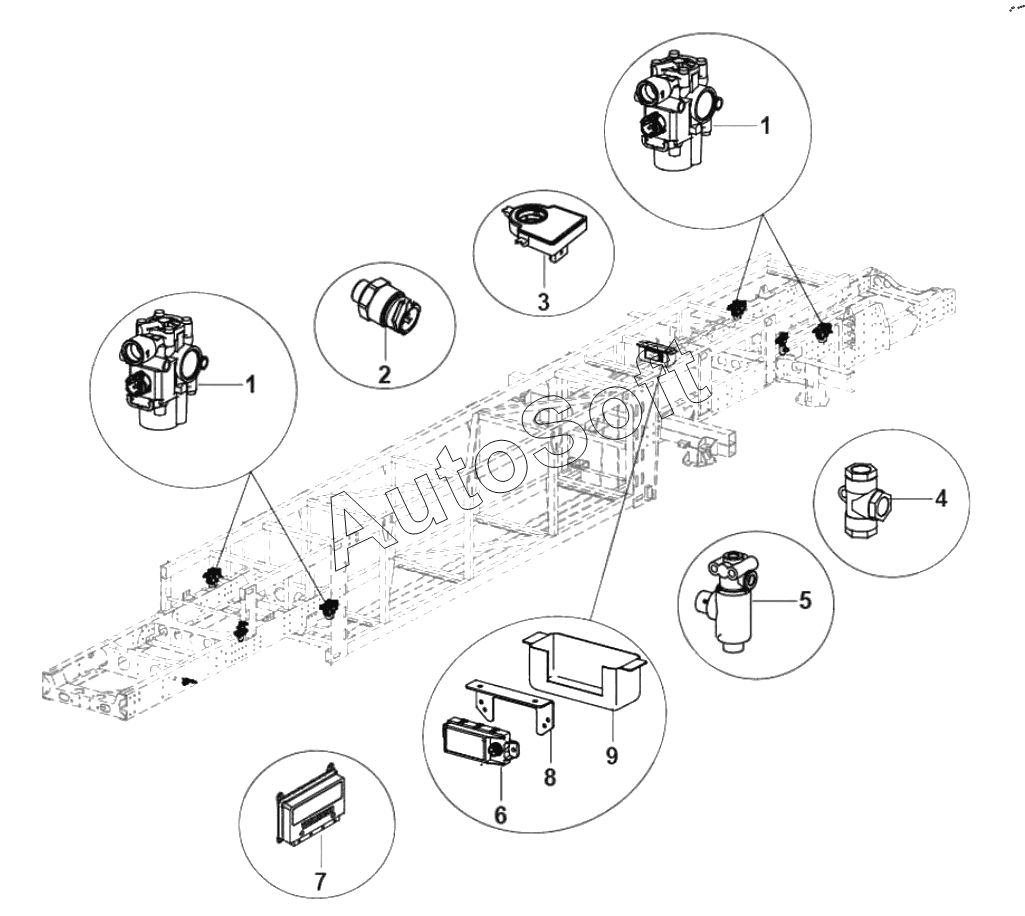 1
3
2
1
AutoSoft
4
5
9
8
6
7