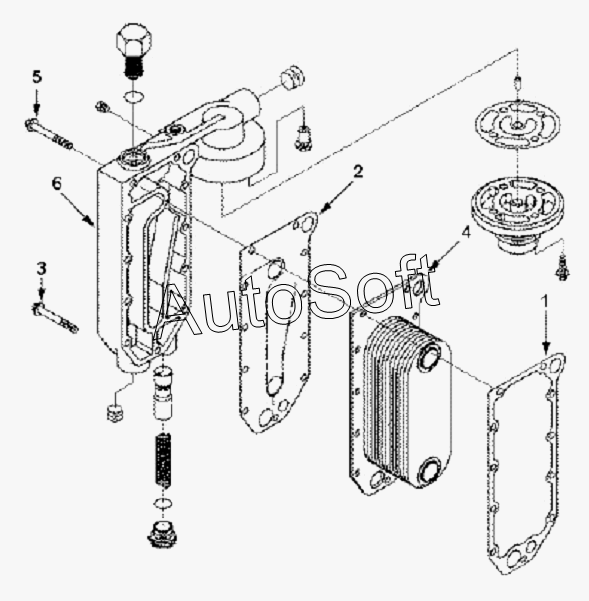 5
6
3
2
4
1
AutoSoft