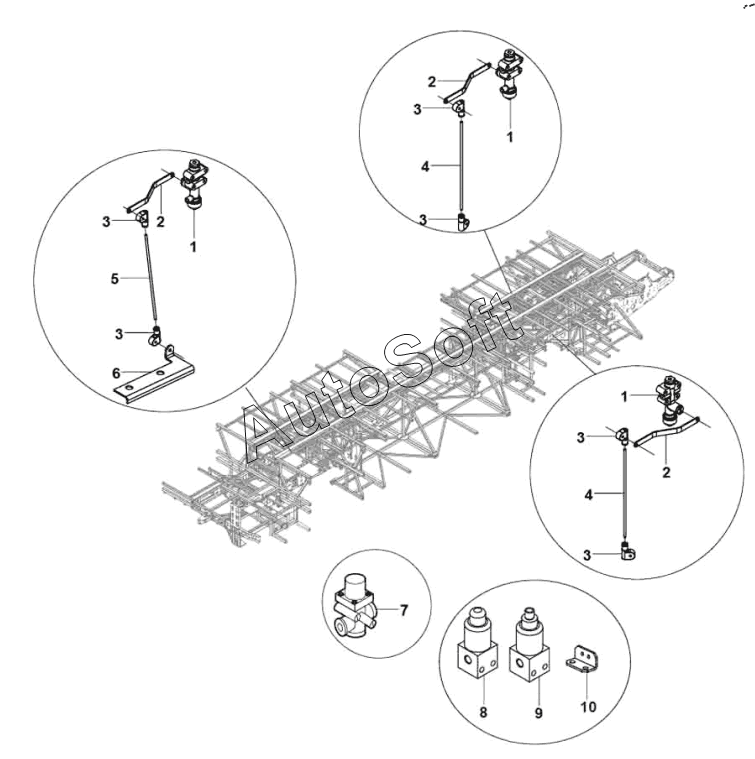 2
3
1
4
3
2
3
1
5
3
6
AutoSoft
1
3
2
4
3
7
8
9
10