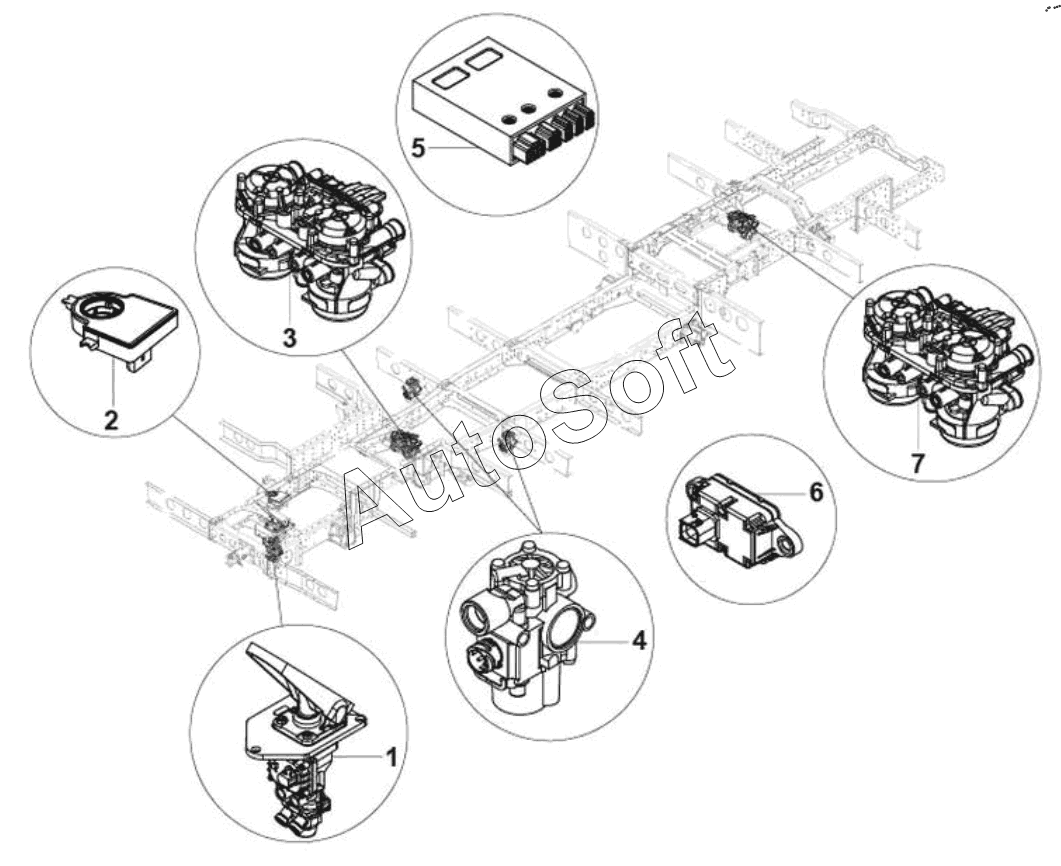 5
3
2
AutoSoft
7
6
4
1