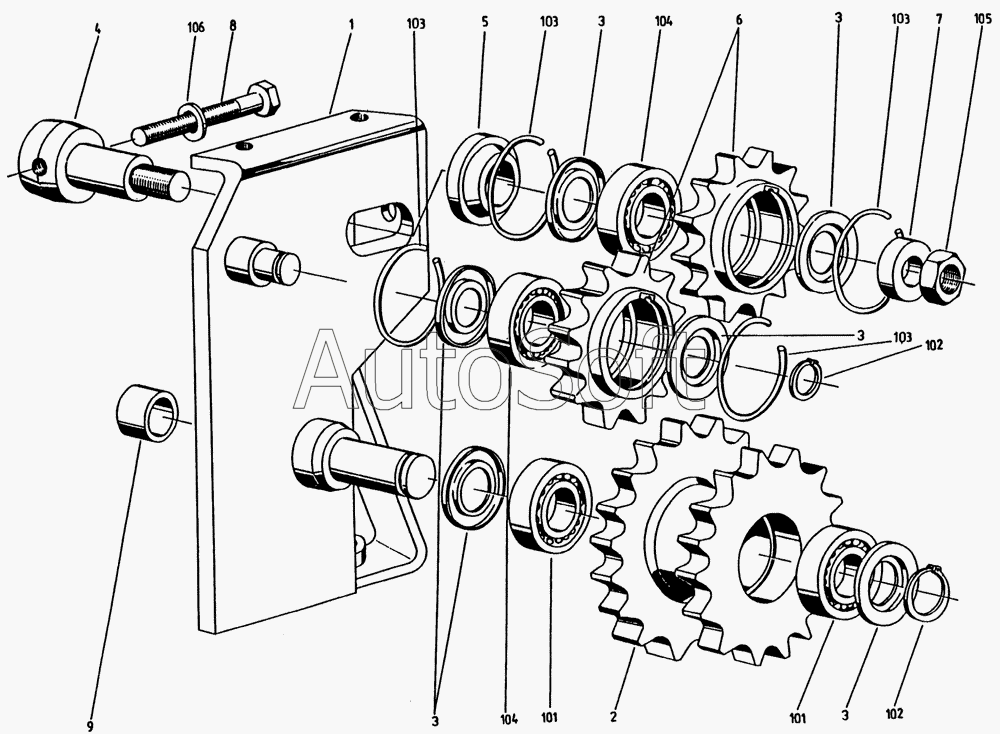 4
106
8
1
103
5
103
3
104
6
3
103
7
105
3
103
102
AutoSoft
9
3
104
101
2
101
3
102