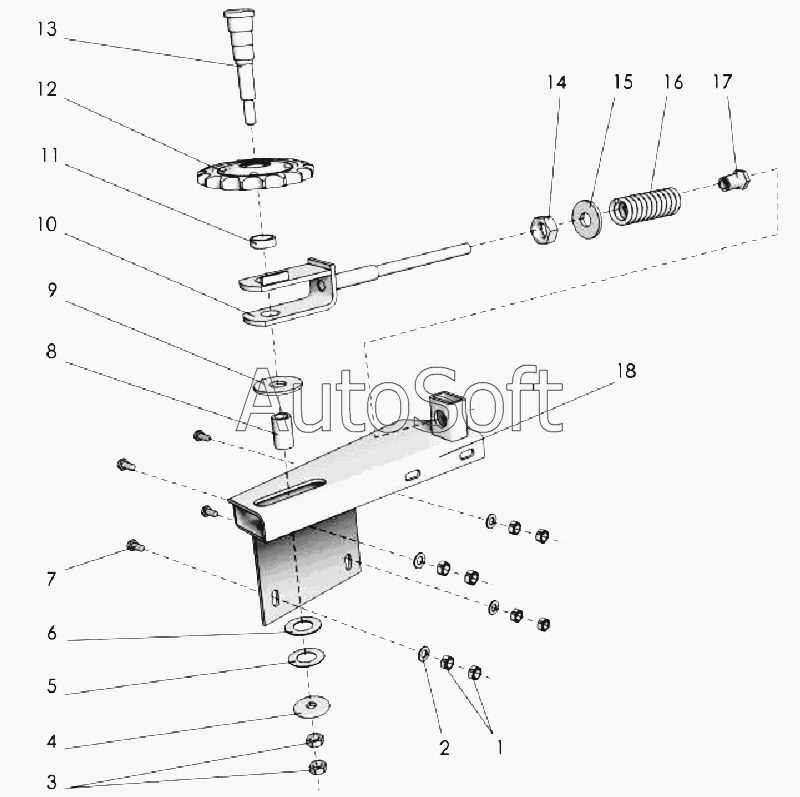 13
12
11
10
9
8
7
6
5
4
3
14
15
16
17
18
AutoSoft
2
1