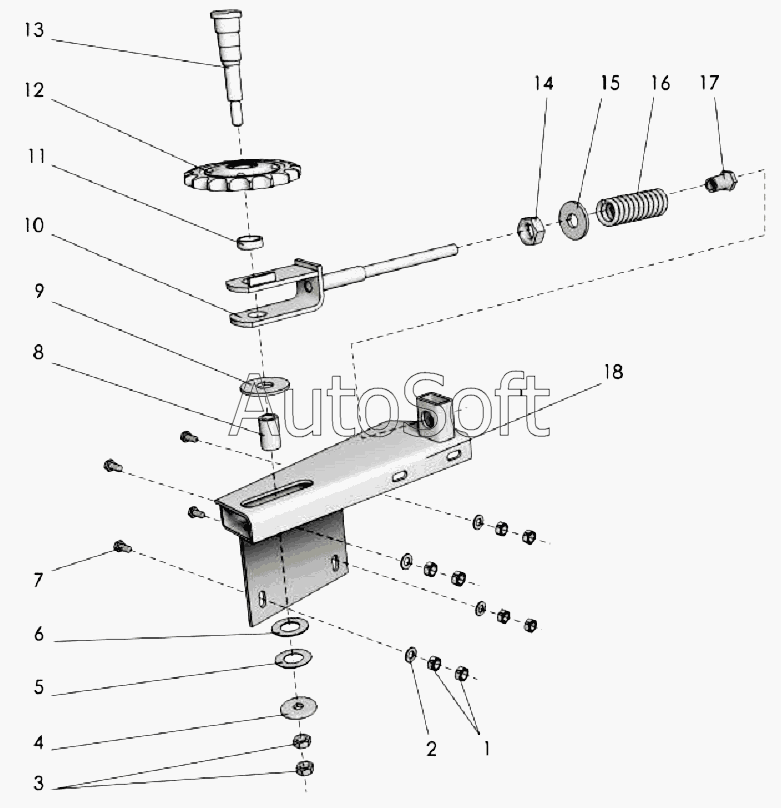 13
12
11
10
9
8
7
6
5
4
3
14
15
16
17
18
AutoSoft
2
1