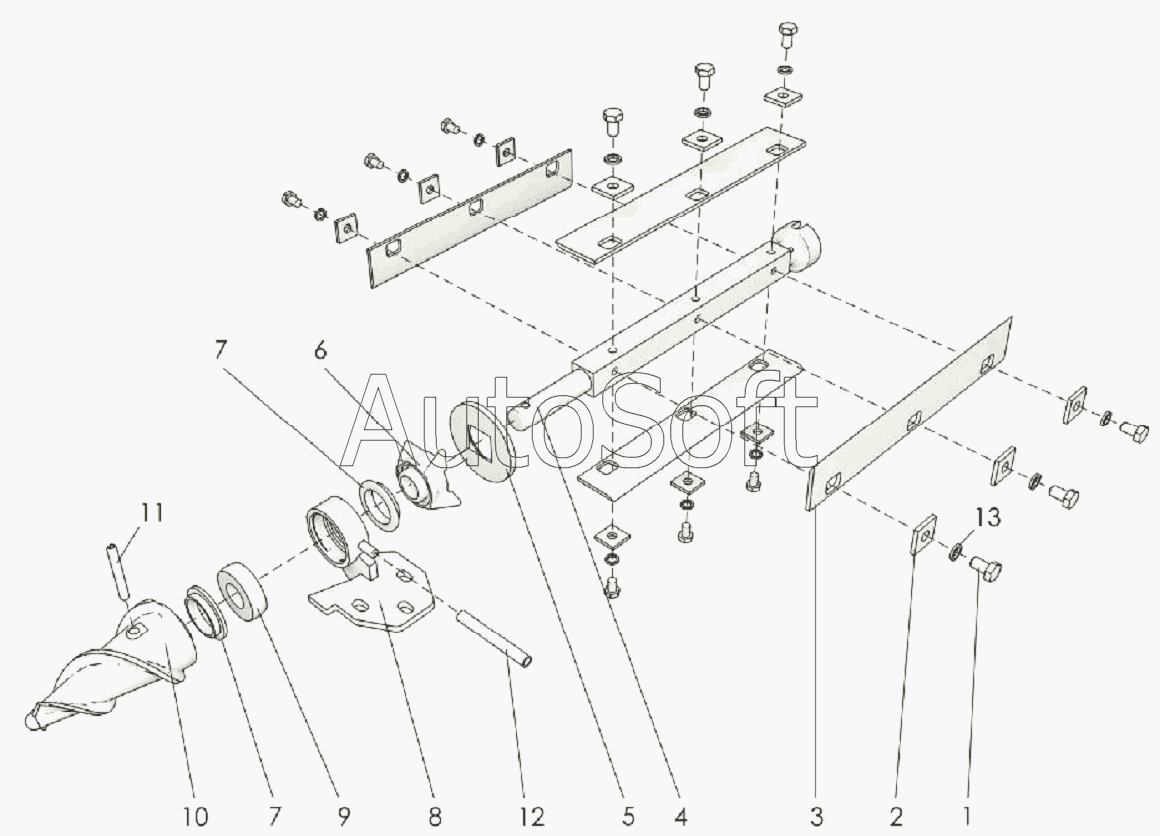 7
6
AutoSoft
11
13
10
7
9
8
12
5
4
3
2
1