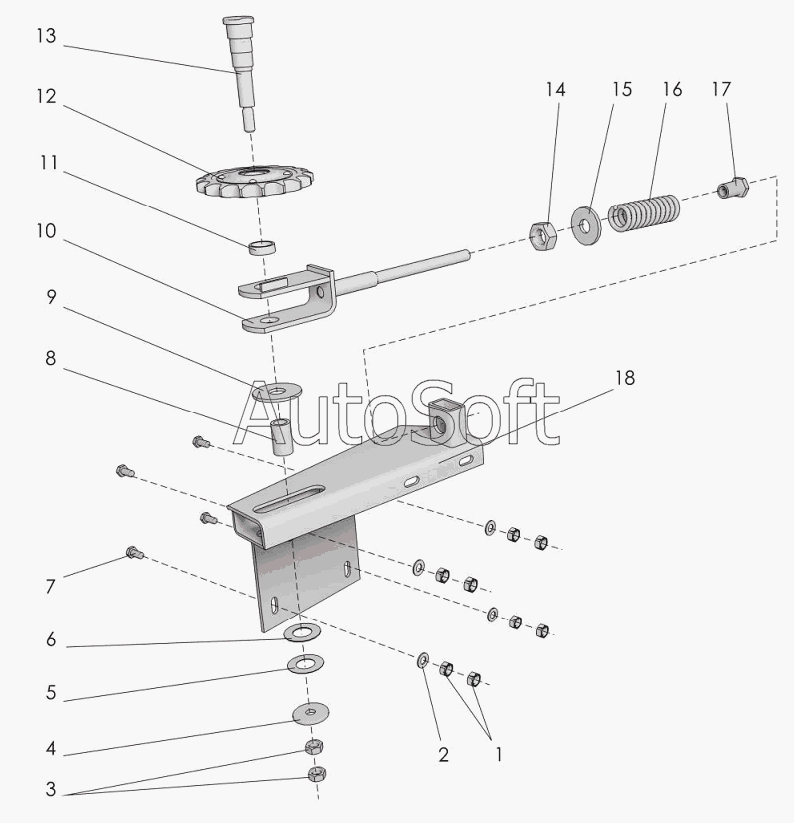 13
12
11
10
9
8
7
6
5
4
3
14
15
16
17
18
AutoSoft
2
1