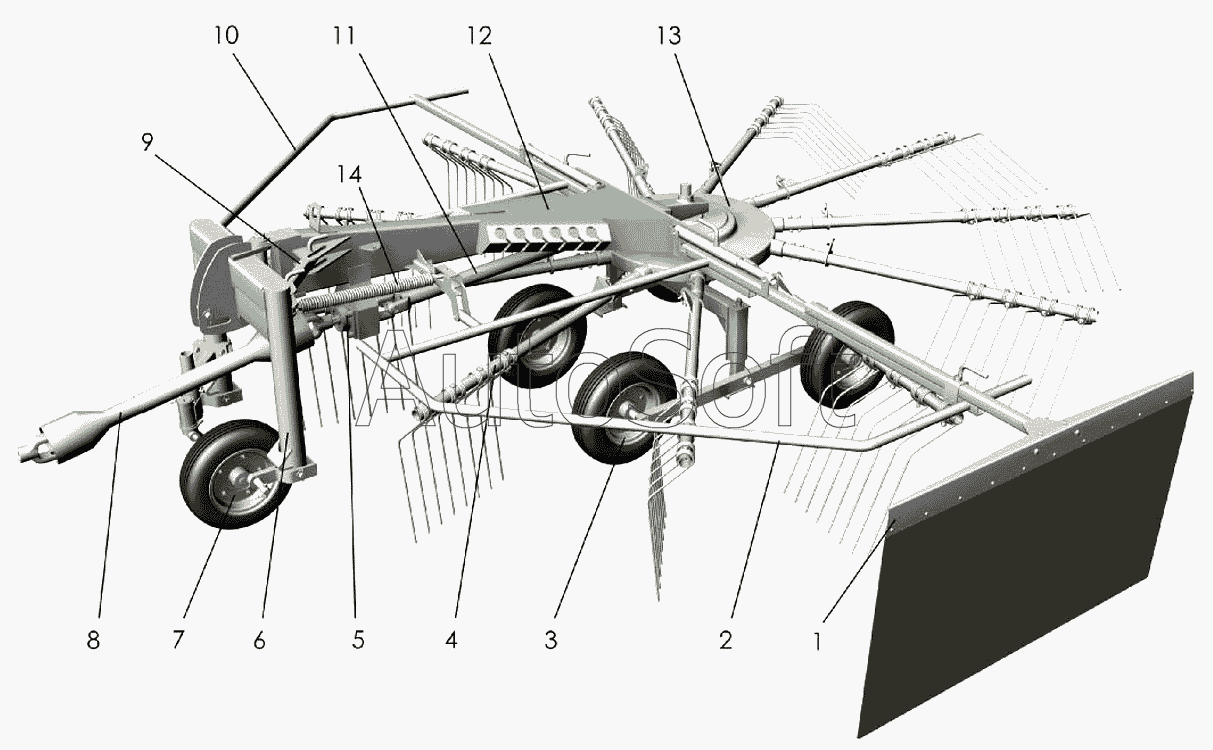 10
11
12
13
9
14
AutoSoft
8
7
6
5
4
3
2
1