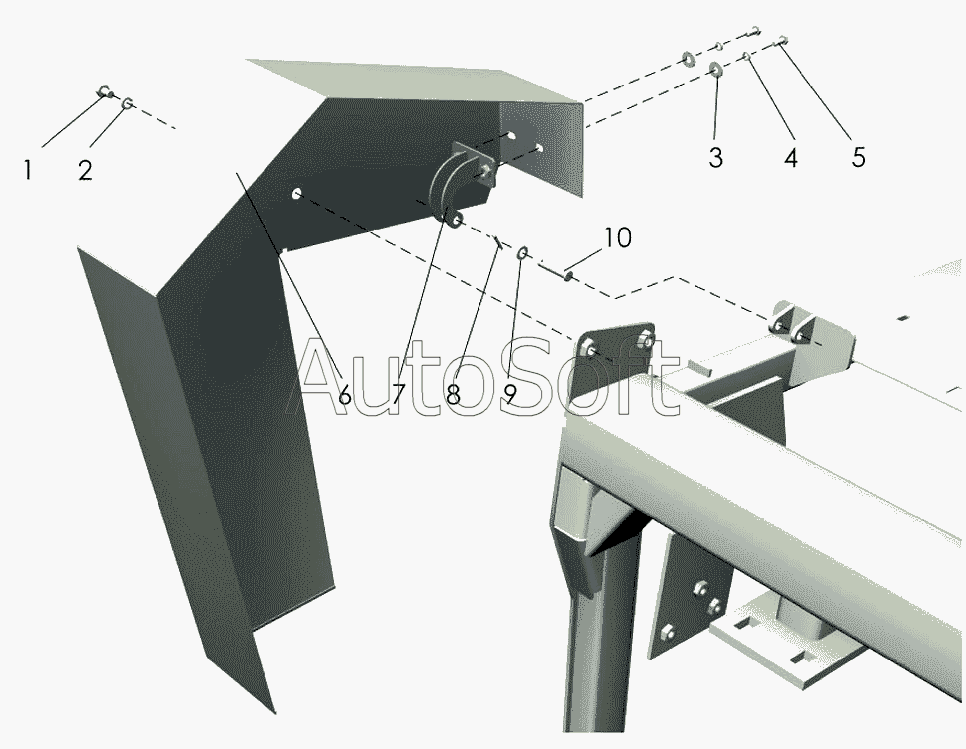 1
2
3
4
5
10
6
7
8
9
AutoSoft