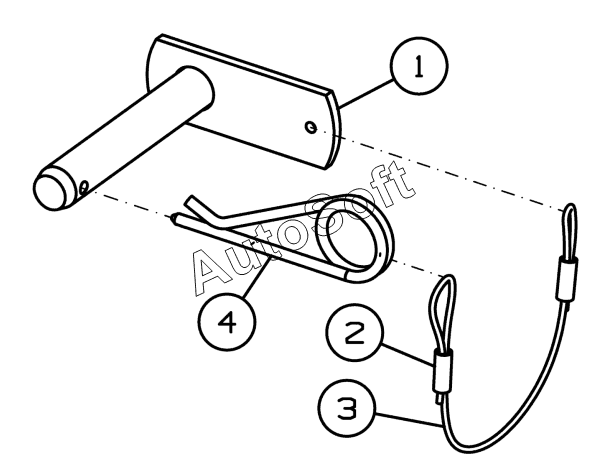 1
AutoSoft
4
2
3