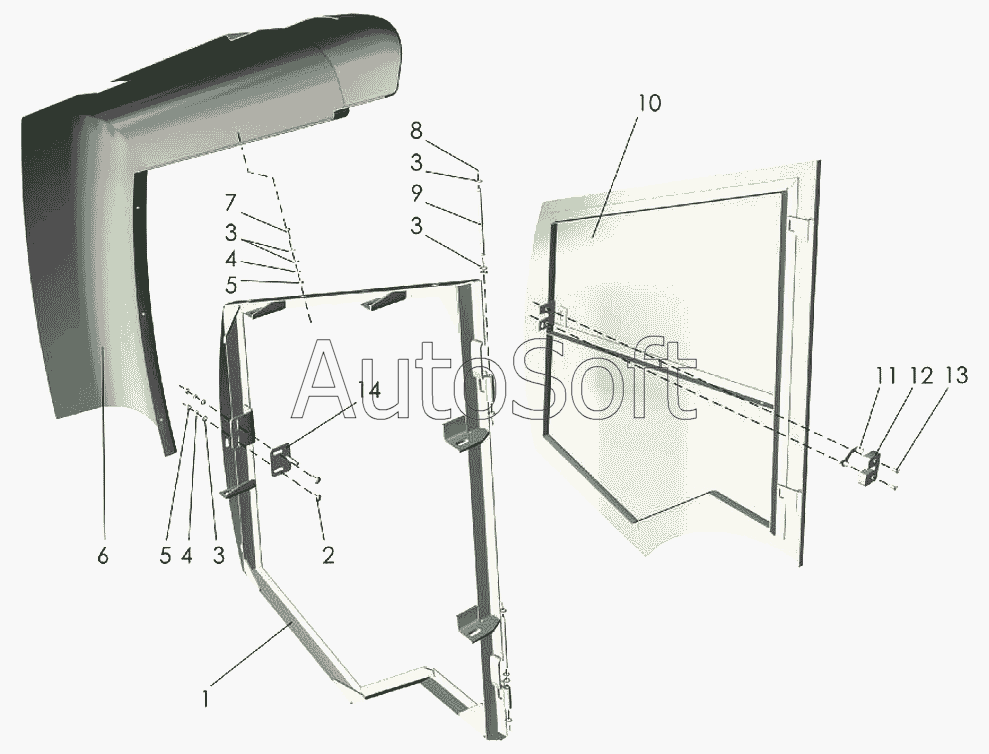 10
8
3
9
3
7
3
4
5
AutoSoft
14
11 12 13
6
5 4 3
2
1