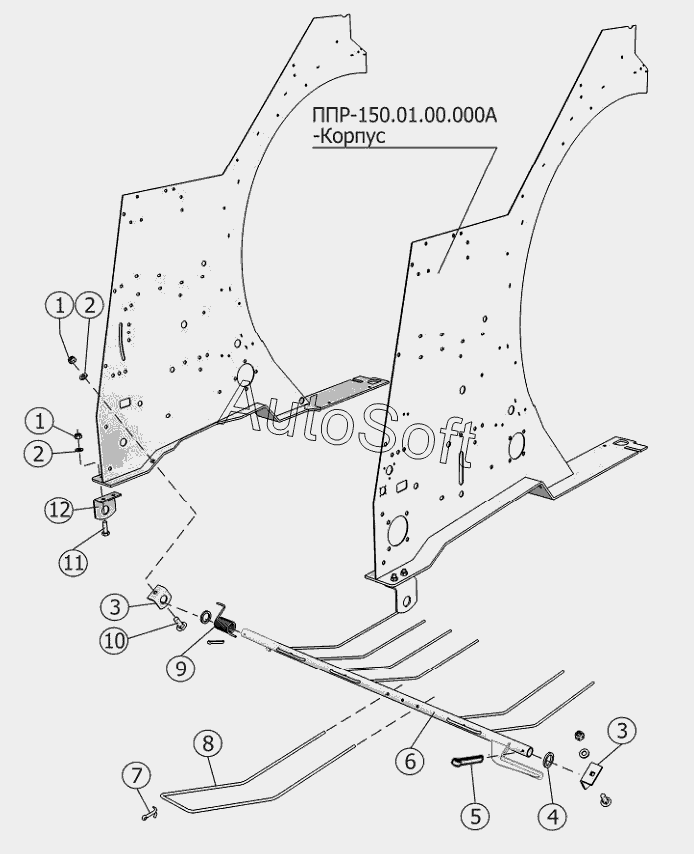 ППР-150.01.00.000А
-Корпус

AutoSoft

1
2
1
2
12
11
3
10
9
8
7
6
5
4
3