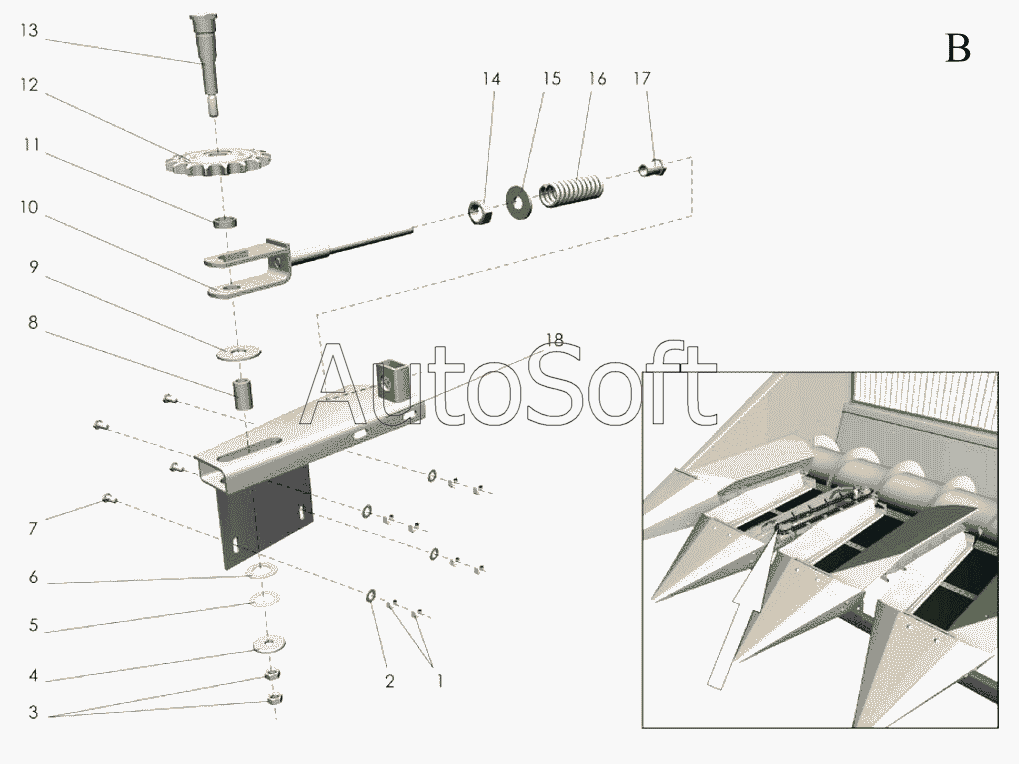 13
12
11
10
9
8
7
6
5
4
3
14
15
16
17
18
2
1
B
AutoSoft