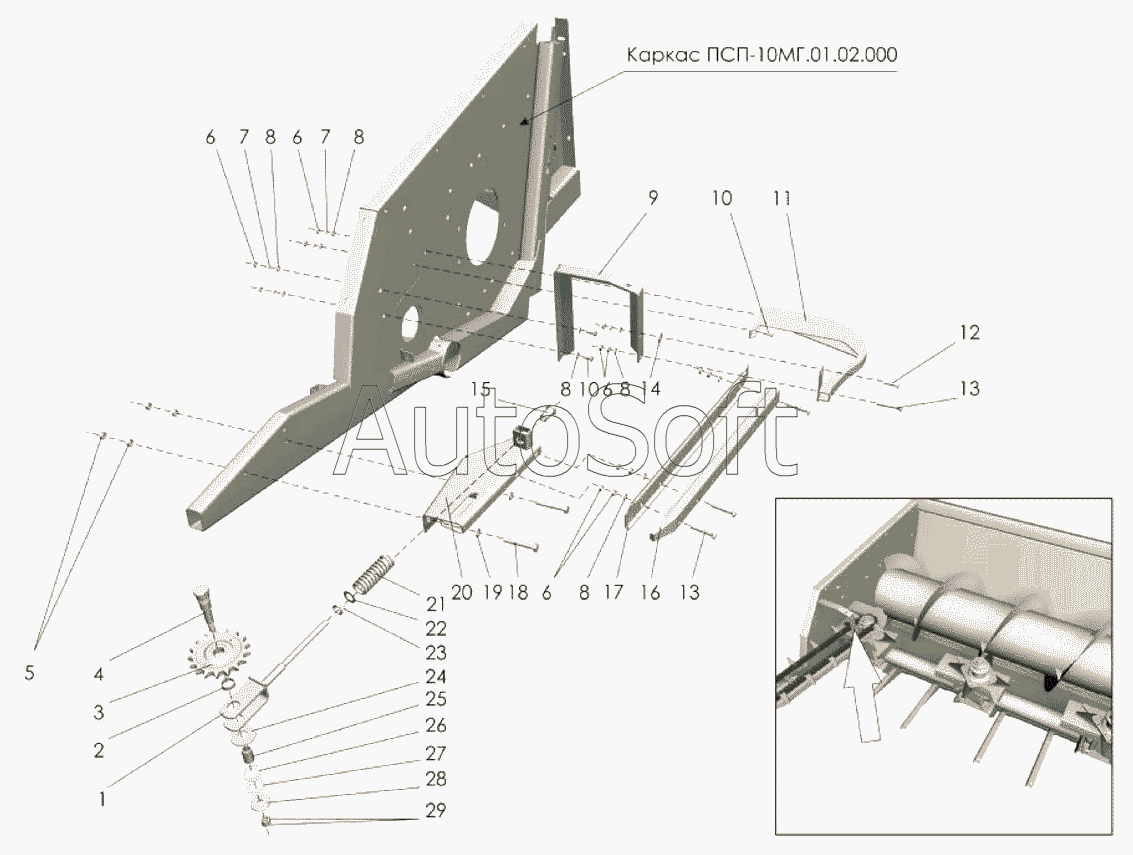 Каркас ПСП-10МГ.01.02.000

6 7 8 6 7 8

9

10 11

12

13

8 10 6 8 14

15

AutoSoft

20 19 18 6 8 17 16 13

21

22

23

24

25

26

27

28

29

5

4

3

2

1