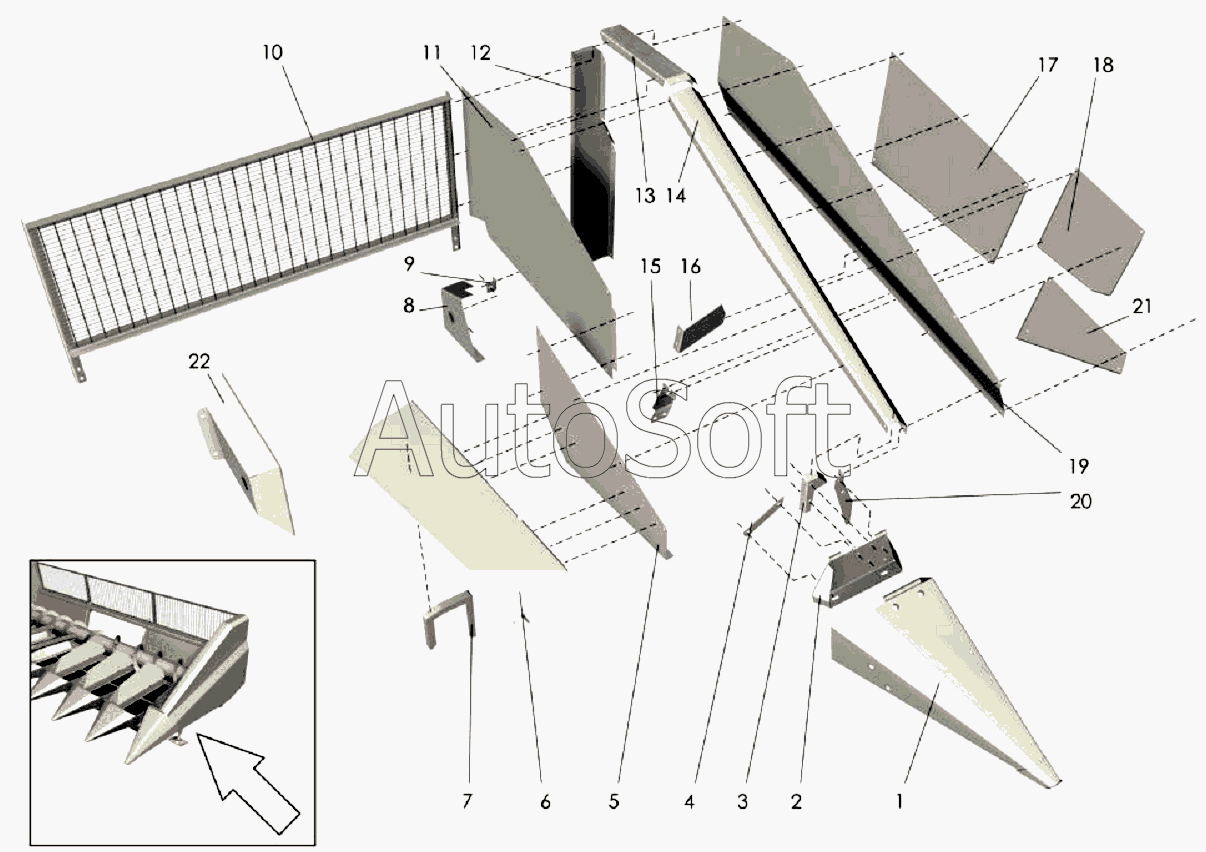 10
11
12
13
14
17
18
9
8
15
16
21
22
AutoSoft
19
20
7
6
5
4
3
2
1