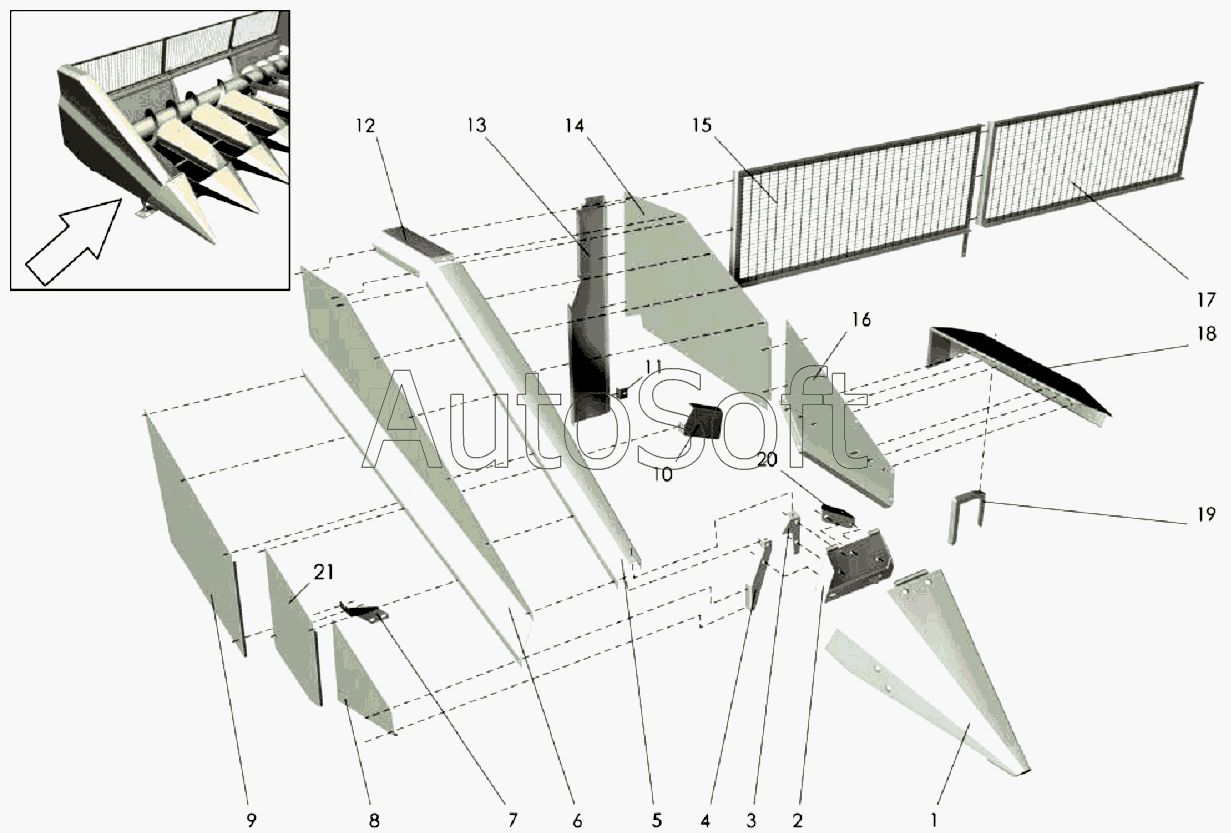 12
13
14
15
17
16
18
11
AutoSoft
10
20
19
21
9
8
7
6
5
4
3
2
1