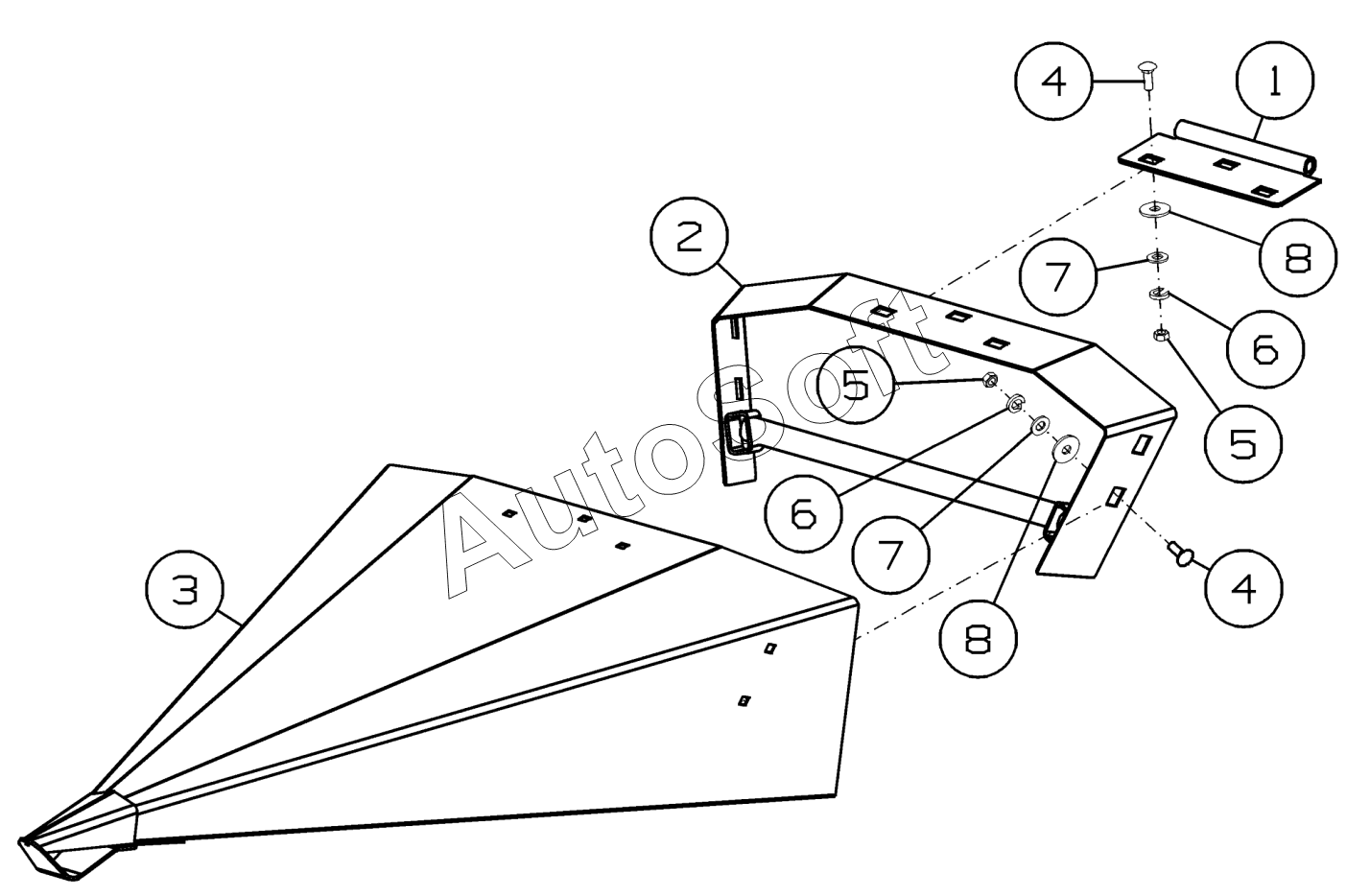 4
1
2
8
7
6
5
5
6
7
8
4
3
AutoSoft