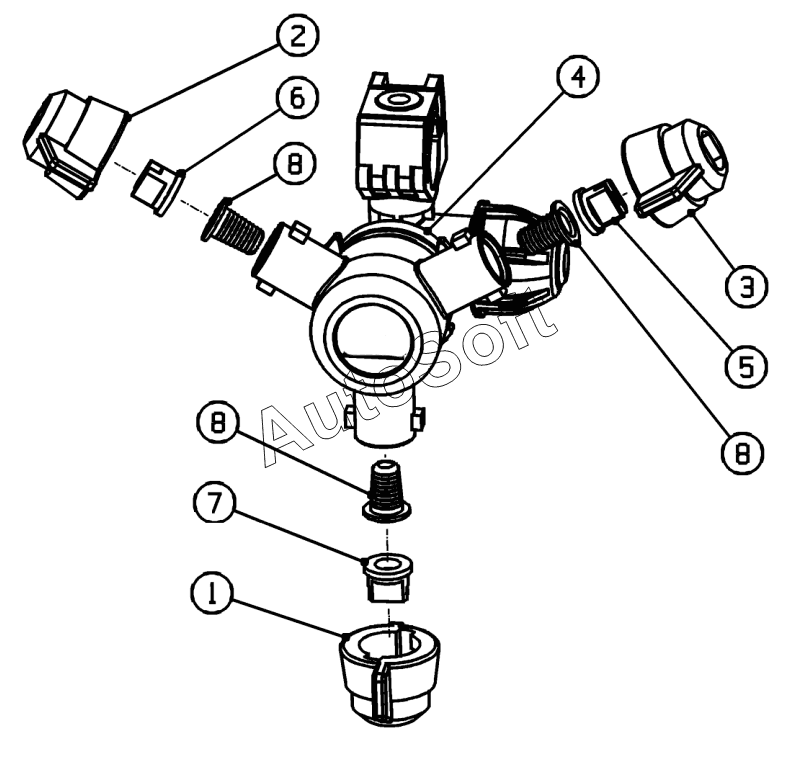 2
6
8
4
3
5
8
AutoSoft
8
7
1