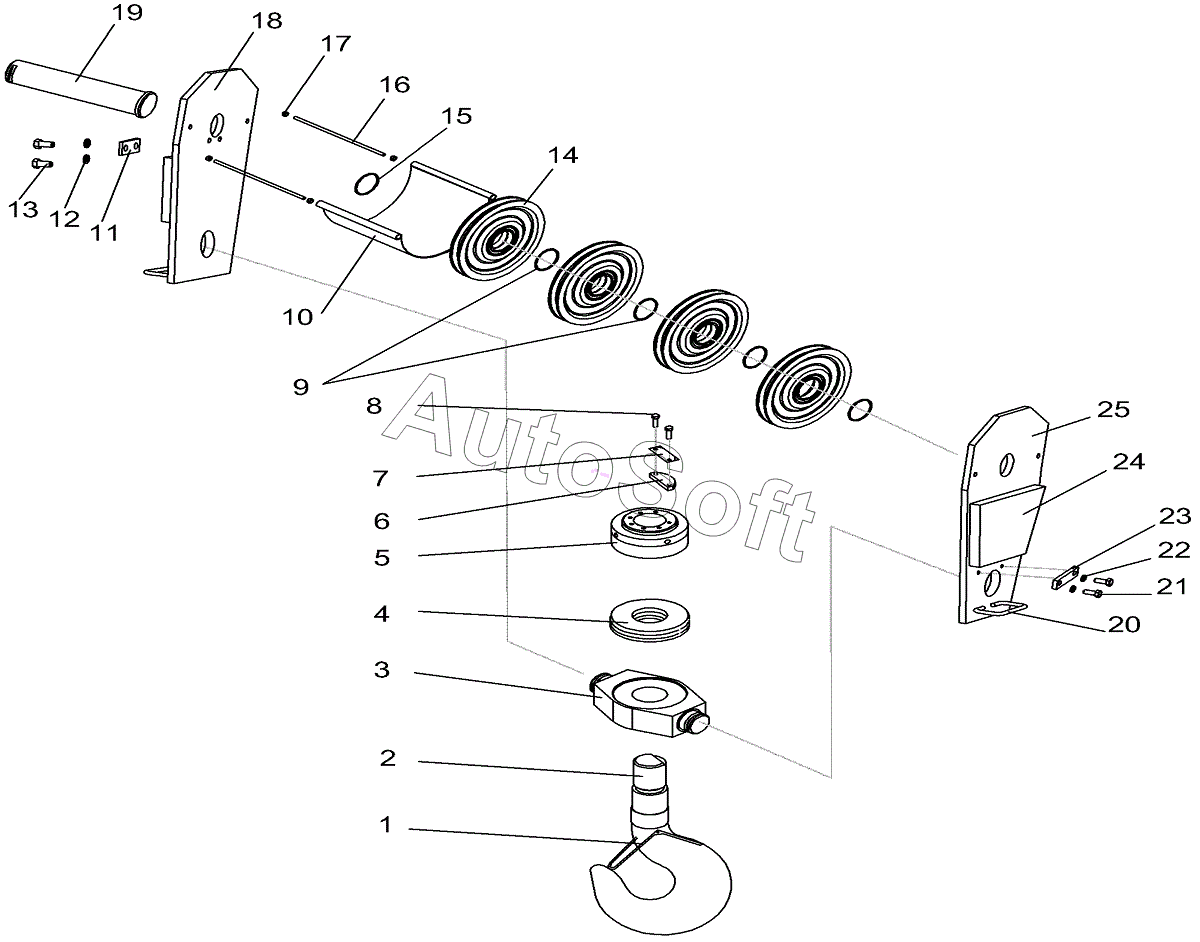 19
18
17
16
15
14
13
12
11
10
9
8
7
6
5
4
3
2
1
25
24
23
22
21
20
AutoSoft