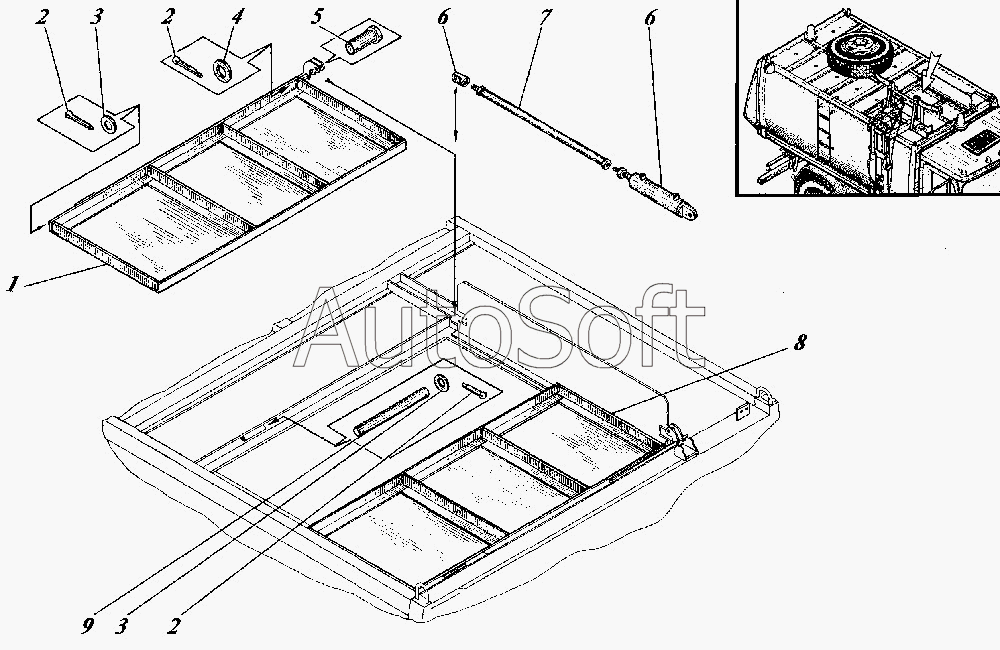 2
3
2
4
5
6
7
6
1
AutoSoft
8
9
3
2