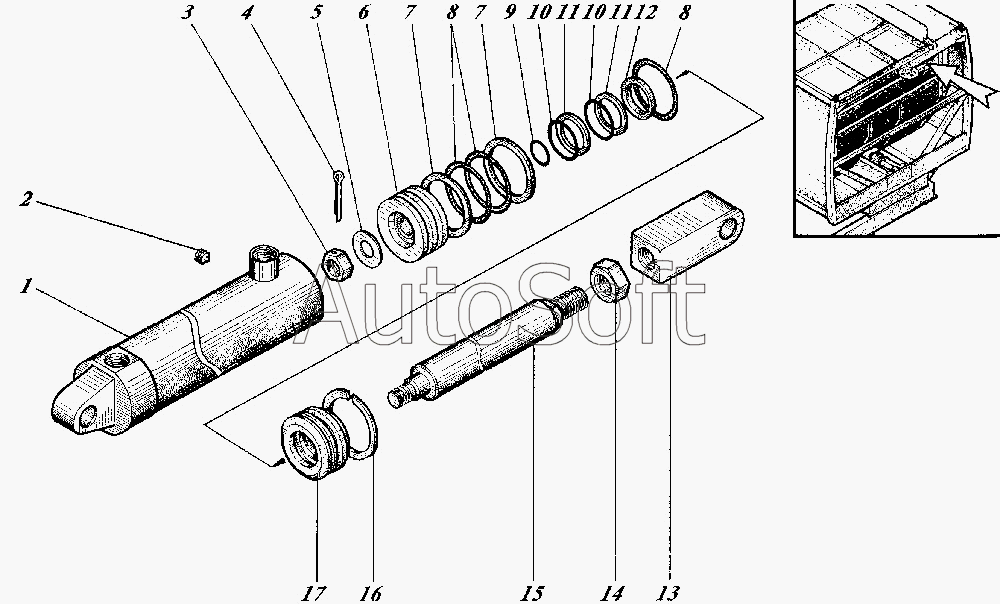 3 4 5 6 7 8 7 9 10 11 10 11 12 8

2

1

AutoSoft

17 16 15 14 13