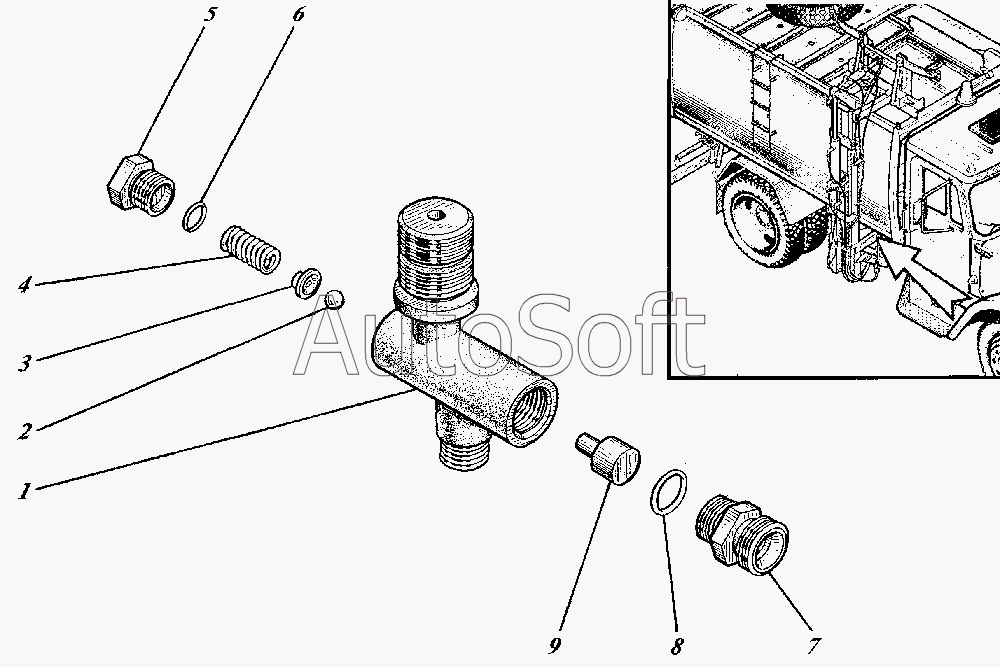 5
6
4
3
2
1
AutoSoft
9
8
7