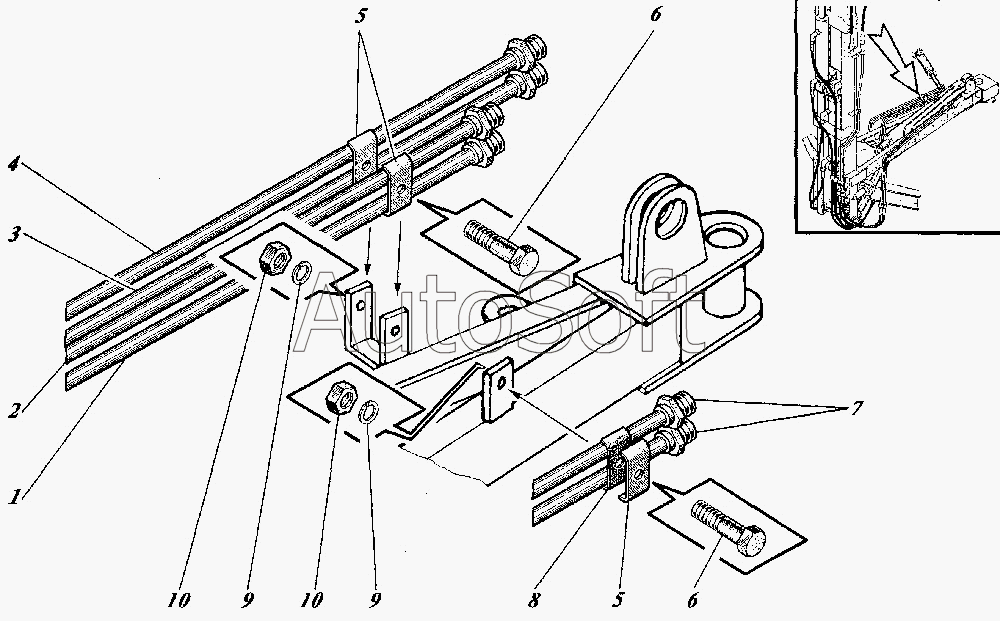 5
6
4
3
2
1
AutoSoft
7
10
9
10
9
8
5
6