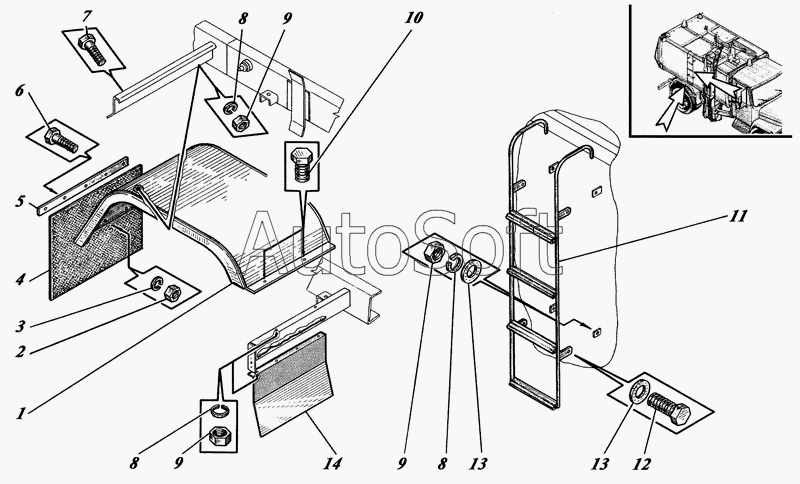 7
8
9
10
6
5
4
3
2
1
AutoSoft
11
8
9
14
9
8
13
13
12