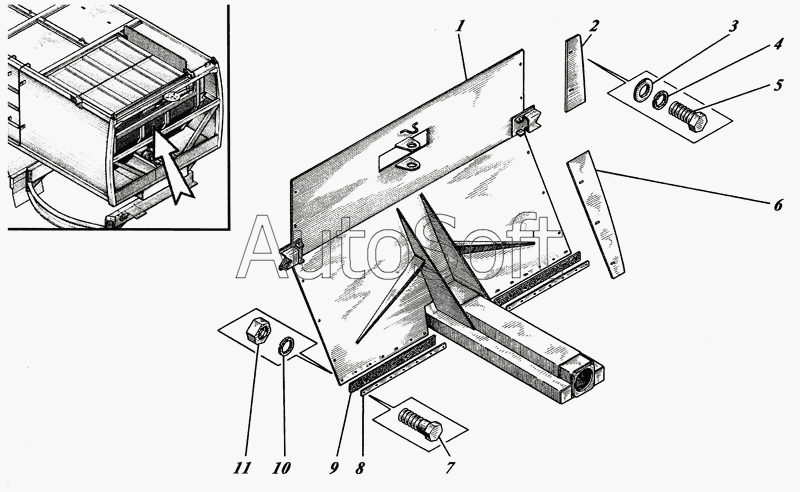 1
2
3
4
5
6
AutoSoft
11
10
9
8
7