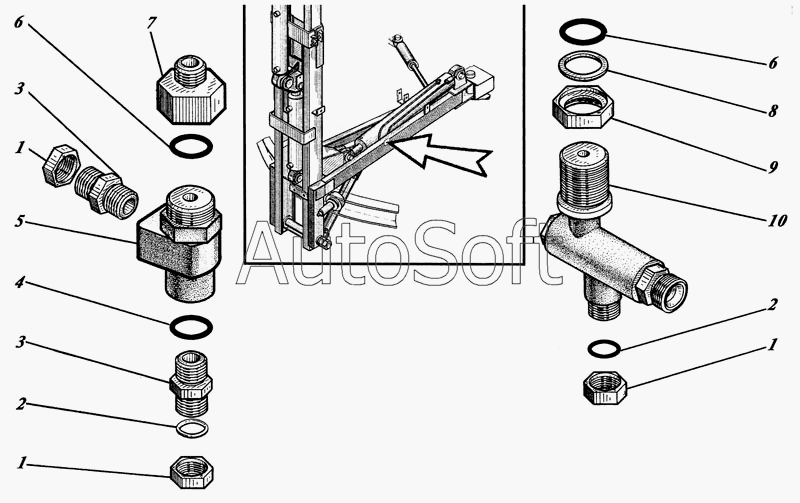 6
7
3
1
5
4
3
2
1
AutoSoft
6
8
9
10
2
1