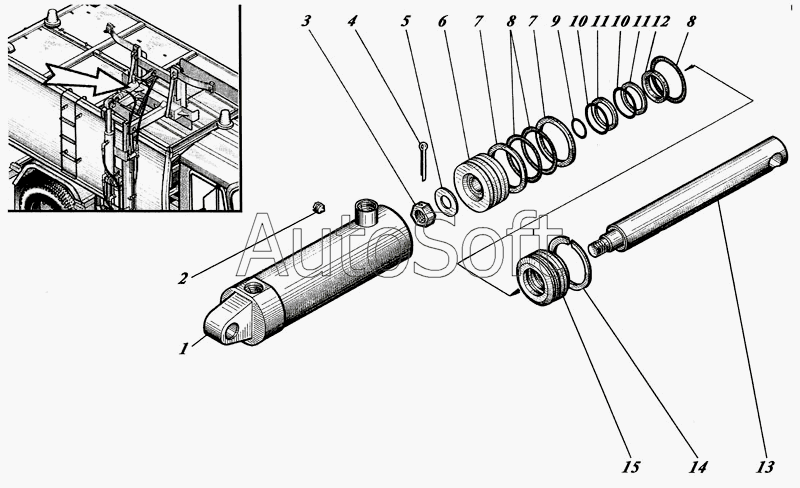 3 4 5 6 7 8 7 9 10 11 10 11 12 8

AutoSoft

2

1

15 14 13