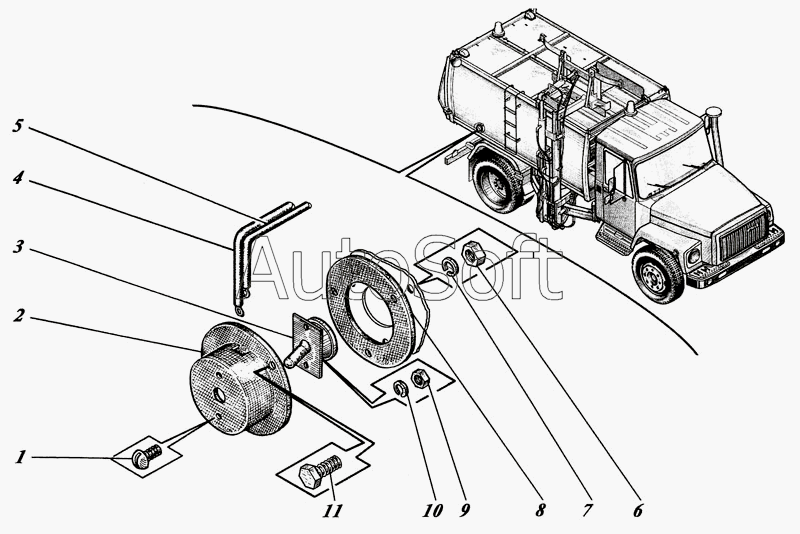 5
4
3
2
1
11
10
9
8
7
6
AutoSoft