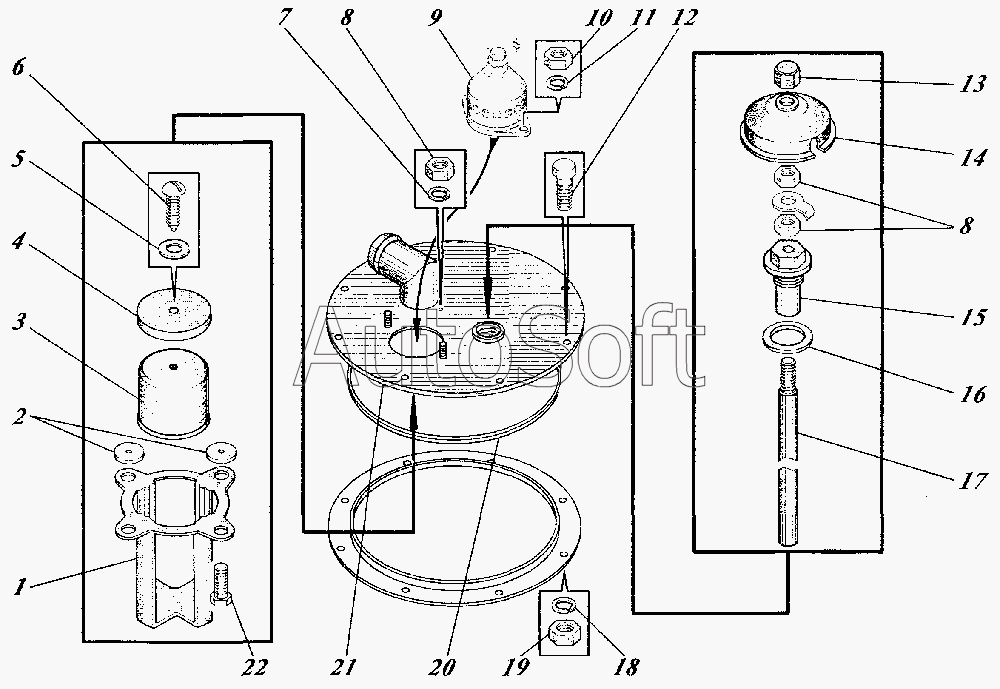 7 8 9 10 11 12
6
5
4
3
2
1
22 21 20 19 18
13
14
8
15
16
17
AutoSoft